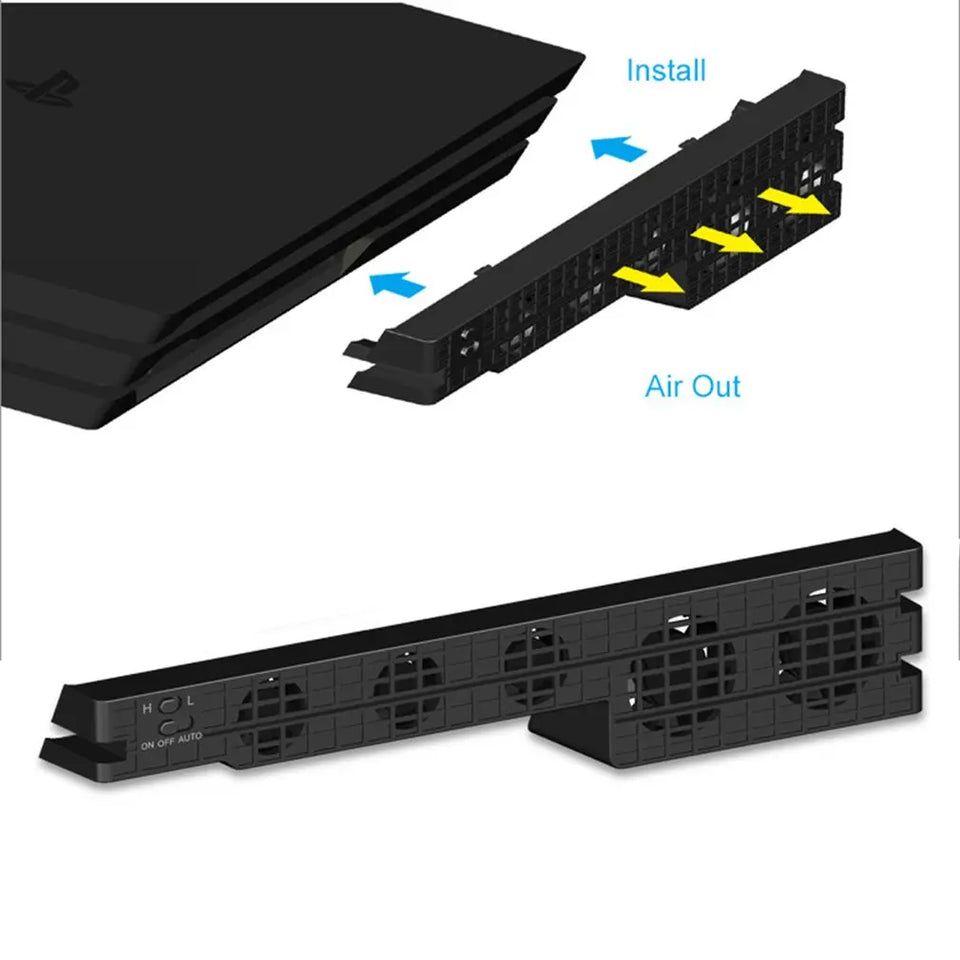 Install

Air Out

H L

ON OFF AUTO